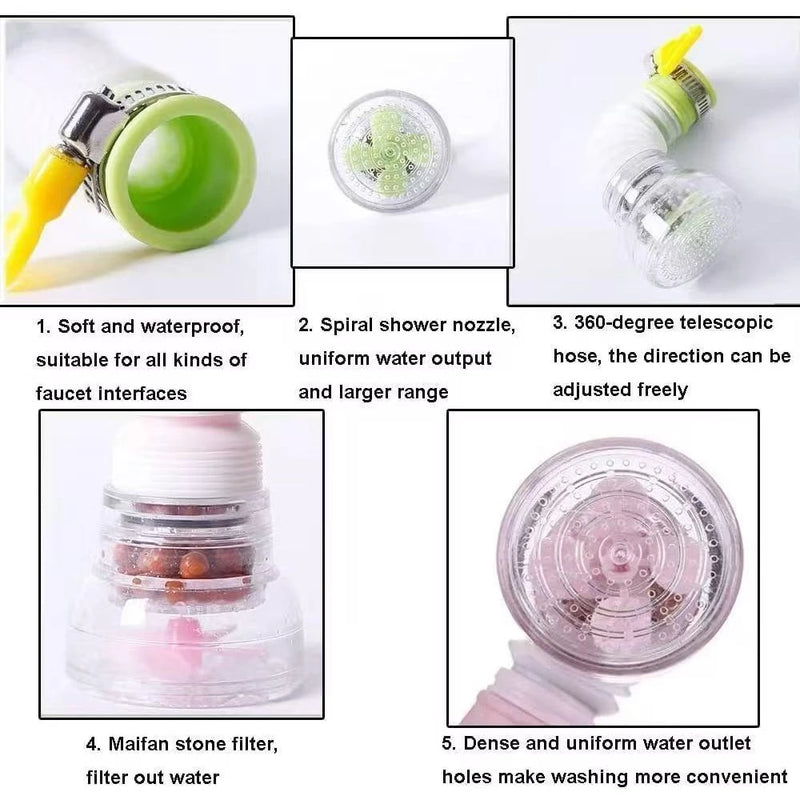 1. Soft and waterproof, suitable for all kinds of faucet interfaces

2. Spiral shower nozzle, uniform water output and larger range

3. 360-degree telescopic hose, the direction can be adjusted freely

4. Maifan stone filter, filter out water

5. Dense and uniform water outlet holes make washing more convenient